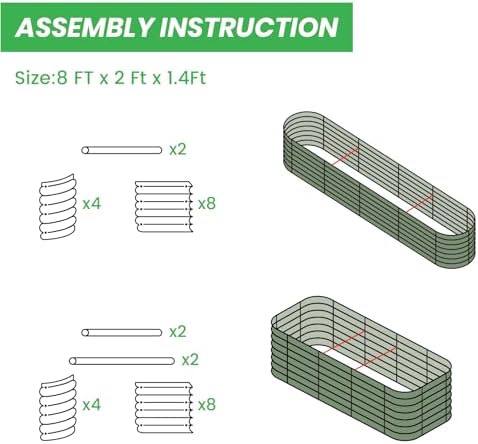 ASSEMBLY INSTRUCTION

Size:8 FT x 2 Ft x 1.4Ft

x2

x4

x8

x2

x2

x4

x8