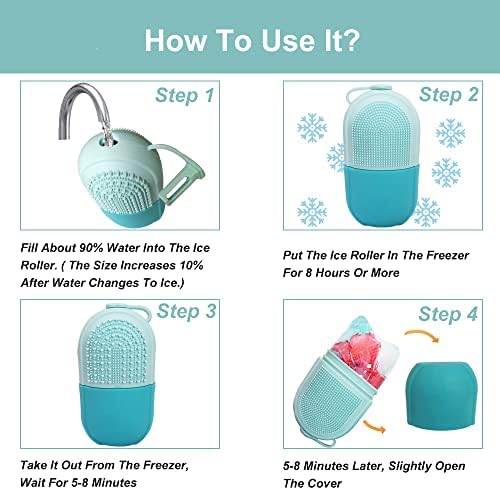 How To Use It?

Step 1

Fill About 90% Water Into The Ice Roller. ( The Size Increases 10% After Water Changes To Ice.)

Step 2

Put The Ice Roller In The Freezer For 8 Hours Or More

Step 3

Take It Out From The Freezer, Wait For 5-8 Minutes

Step 4

5-8 Minutes Later, Slightly Open The Cover