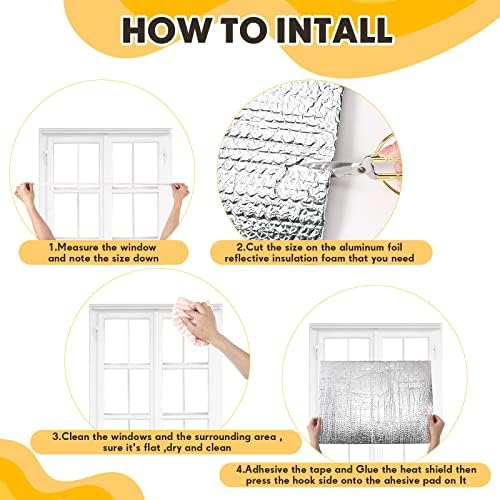 HOW TO INTALL

1.Measure the window and note the size down

2.Cut the size on the aluminum foil reflective insulation foam that you need

3.Clean the windows and the surrounding area , sure it's flat ,dry and clean

4.Adhesive the tape and Glue the heat shield then press the hook side onto the ahesive pad on It