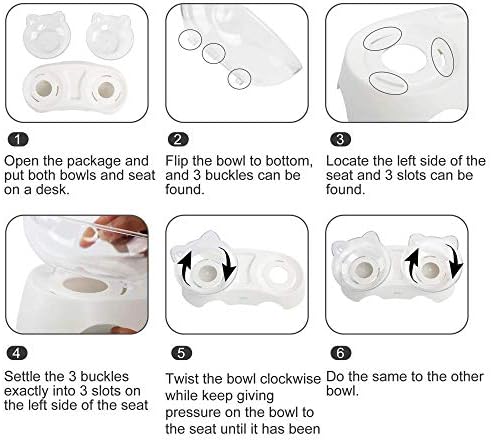 1

Open the package and put both bowls and seat on a desk.

2

Flip the bowl to bottom, and 3 buckles can be found.

3

Locate the left side of the seat and 3 slots can be found.

4

Settle the 3 buckles exactly into 3 slots on the left side of the seat

5

Twist the bowl clockwise while keep giving pressure on the bowl to the seat until it has been

6

Do the same to the other bowl.