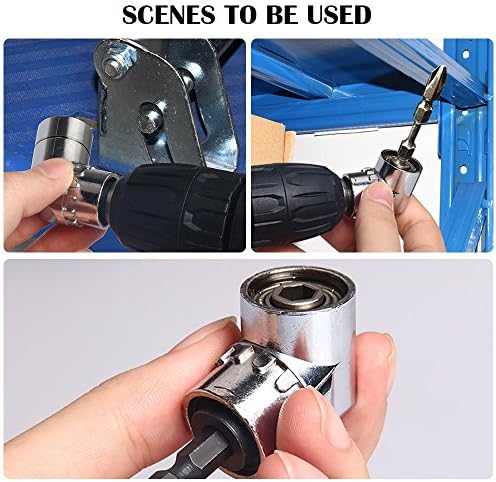 SCENES TO BE USED