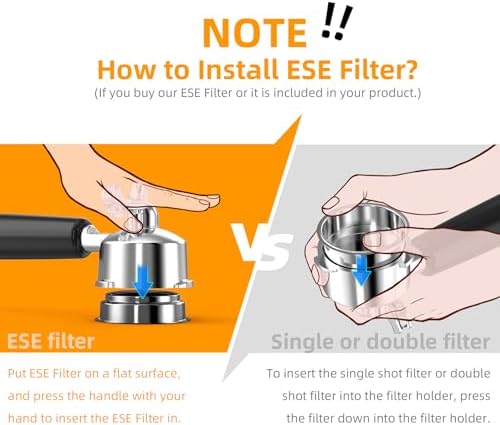 NOTE !!
How to Install ESE Filter?
(If you buy our ESE Filter or it is included in your product.)

VS

ESE filter

Put ESE Filter on a flat surface, and press the handle with your hand to insert the ESE Filter in.

Single or double filter

To insert the single shot filter or double shot filter into the filter holder, press the filter down into the filter holder.