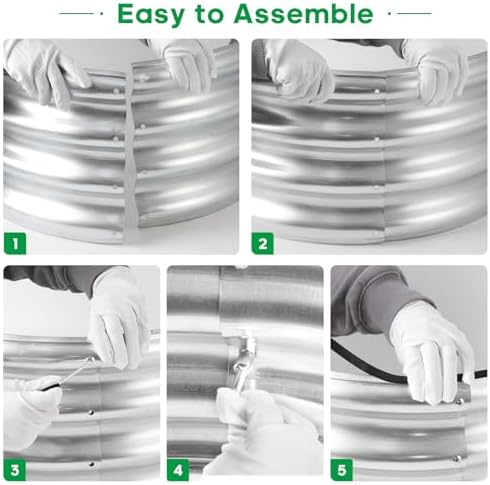 Easy to Assemble

1

2

3

4

5