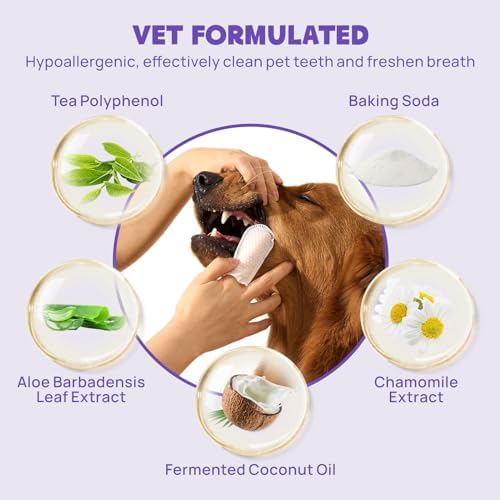 VET FORMULATED
Hypoallergenic, effectively clean pet teeth and freshen breath

Tea Polyphenol

Baking Soda

Aloe Barbadensis Leaf Extract

Chamomile Extract

Fermented Coconut Oil